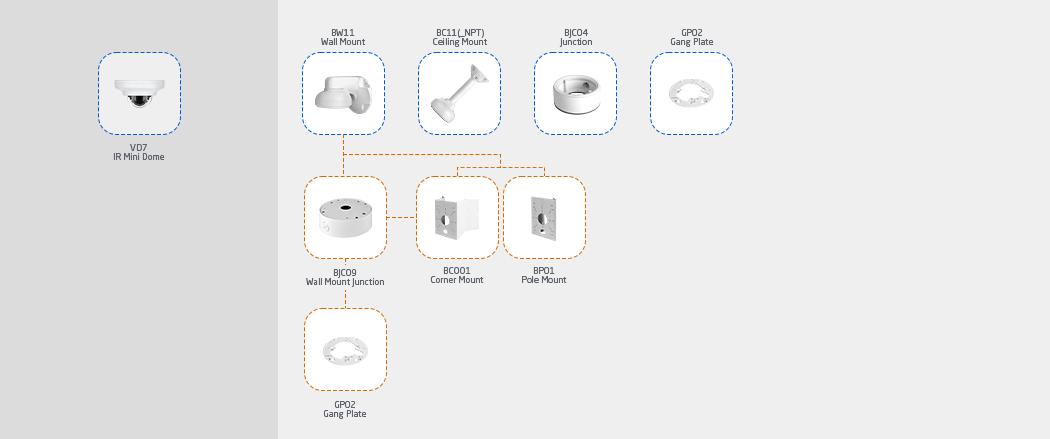 VD7
IR Mini Dome

BW11
Wall Mount

BC11(_NPT)
Ceiling Mount

BJC04
Junction

GP02
Gang Plate

BJC09
Wall Mount Junction

BC001
Corner Mount

BP01
Pole Mount

GP02
Gang Plate